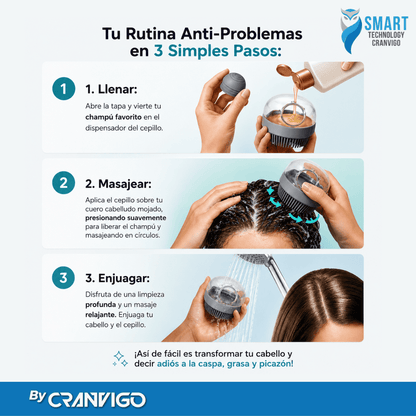 SMART
TECHNOLOGY
CRANVIGO

Tu Rutina Anti-Problemas en 3 Simples Pasos:

1

1. Llenar:

Abre la tapa y vierte tu champú favorito en el dispensador del cepillo.

2

2. Masajear:

Aplica el cepillo sobre tu cuero cabelludo mojado, presionando suavemente para liberar el champú y masajeando en círculos.

3

3. Enjuagar:

Disfruta de una limpieza profunda y un masaje relajante. Enjuaga tu cabello y el cepillo.

¡Así de fácil es transformar tu cabello y decir adiós a la caspa, grasa y picazón!

By CRANVIGO